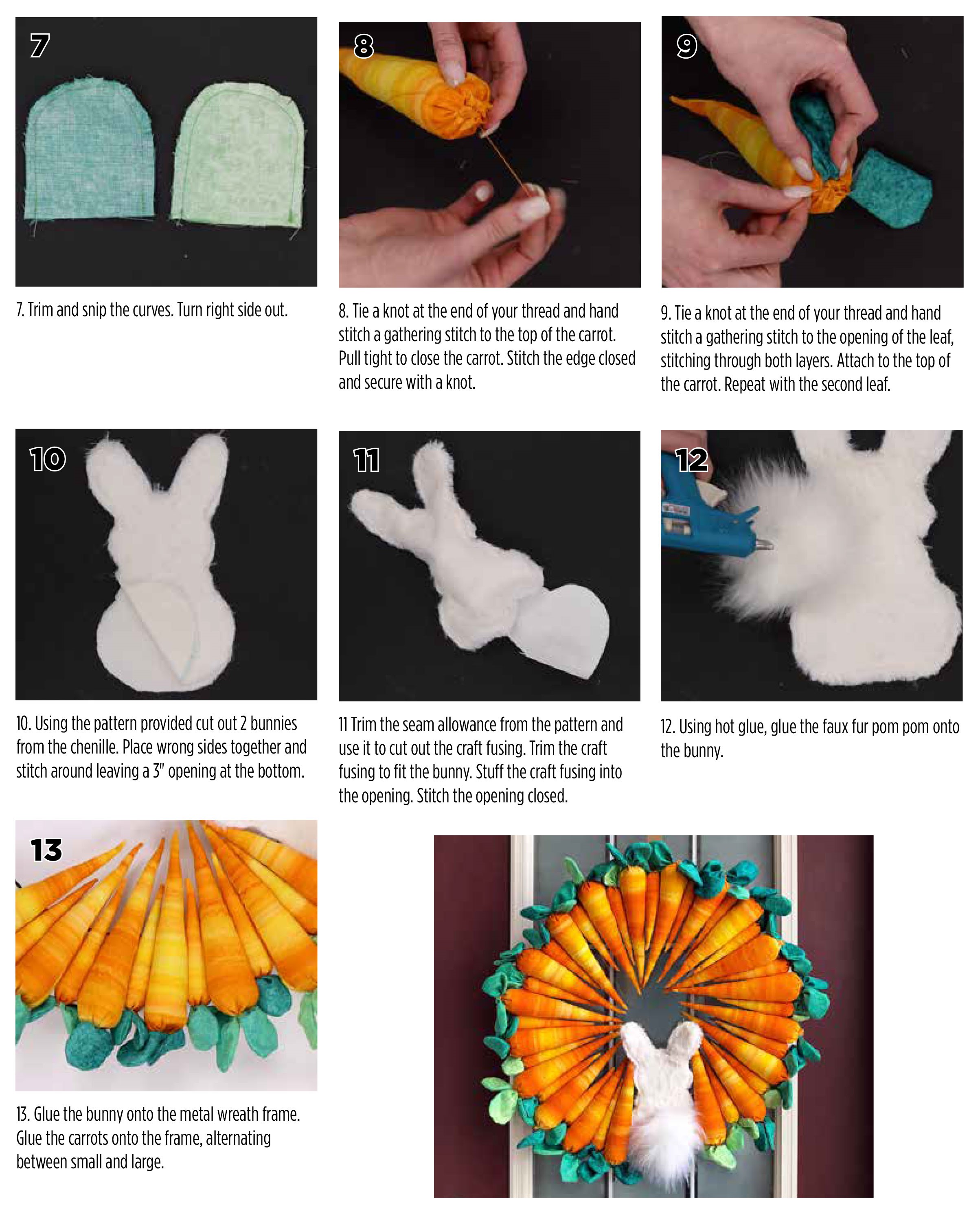 7

7. Trim and snip the curves. Turn right side out.

8

8. Tie a knot at the end of your thread and hand stitch a gathering stitch to the top of the carrot. Pull tight to close the carrot. Stitch the edge closed and secure with a knot.

9

9. Tie a knot at the end of your thread and hand stitch a gathering stitch to the opening of the leaf, stitching through both layers. Attach to the top of the carrot. Repeat with the second leaf.

10

10. Using the pattern provided cut out 2 bunnies from the chenille. Place wrong sides together and stitch around leaving a 3" opening at the bottom.

11

11 Trim the seam allowance from the pattern and use it to cut out the craft fusing. Trim the craft fusing to fit the bunny. Stuff the craft fusing into the opening. Stitch the opening closed.

12

12. Using hot glue, glue the faux fur pom pom onto the bunny.

13

13. Glue the bunny onto the metal wreath frame. Glue the carrots onto the frame, alternating between small and large.